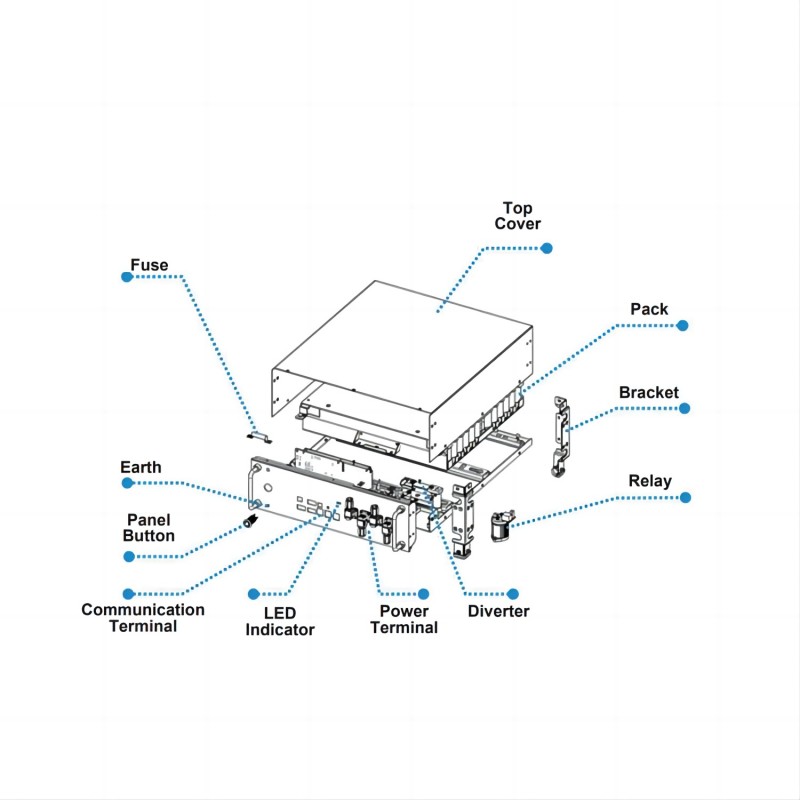 Top Cover

Fuse

Pack

Bracket

Earth

Relay

Panel Button

Communication Terminal

LED Indicator

Power Terminal

Diverter