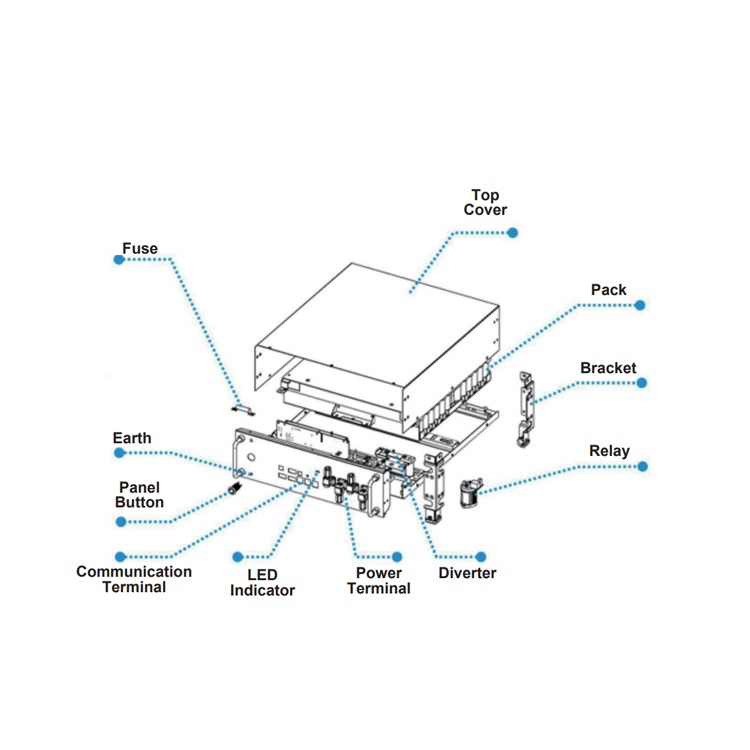 Top Cover

Fuse

Pack

Bracket

Earth

Relay

Panel Button

Communication Terminal

LED Indicator

Power Terminal

Diverter